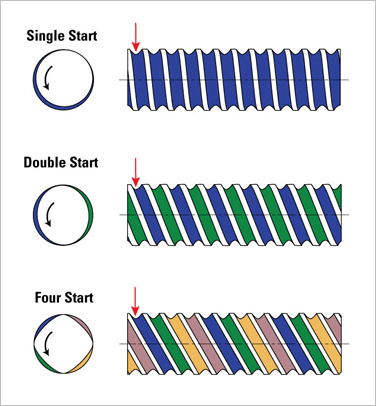 Single Start

Double Start

Four Start